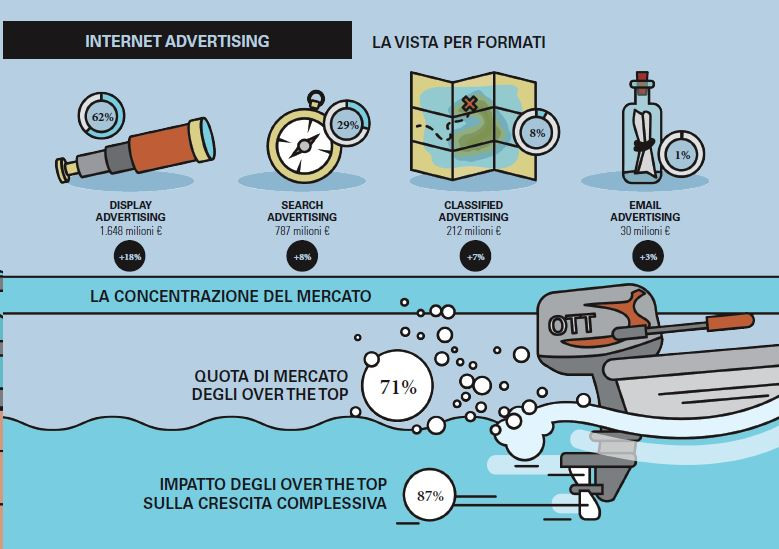 INTERNET ADVERTISING

LA VISTA PER FORMATI

62%

DISPLAY ADVERTISING
1.648 milioni €

+18%

29%

SEARCH ADVERTISING
787 milioni €

+8%

8%

CLASSIFIED ADVERTISING
212 milioni €

+7%

1%

EMAIL ADVERTISING
30 milioni €

+3%

LA CONCENTRAZIONE DEL MERCATO

OTT

QUOTA DI MERCATO DEGLI OVER THE TOP

71%

IMPATTO DEGLI OVER THE TOP SULLA CRESCITA COMPLESSIVA

87%